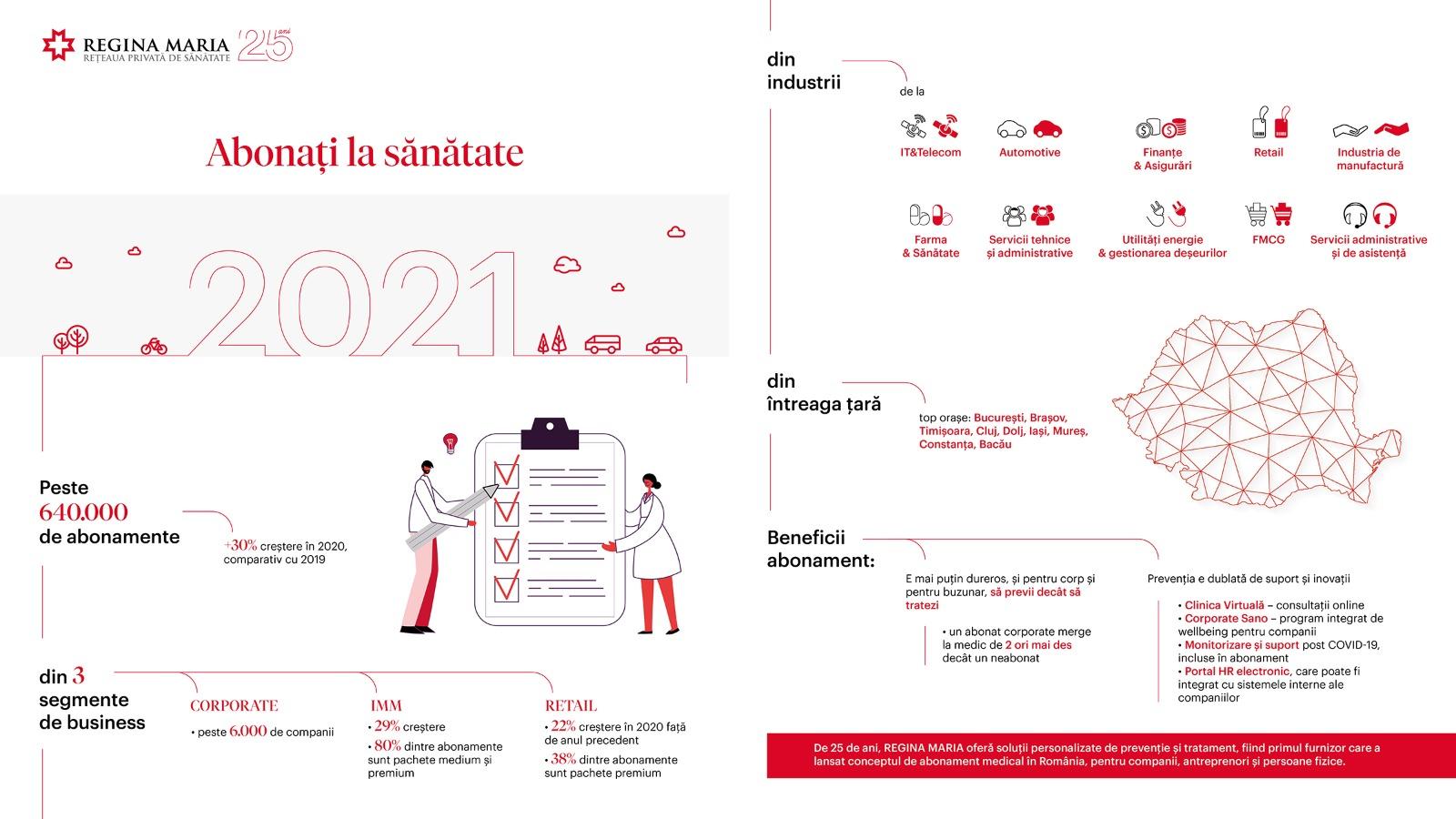 REGINA MARIA
REȚEAUA PRIVATĂ DE SĂNĂTATE
25 ani

Abonați la sănătate

2021

Peste 640.000 de abonamente

+30% creștere în 2020, comparativ cu 2019

din 3 segmente de business

CORPORATE
• peste 6.000 de companii

IMM
• 29% creștere
• 80% dintre abonamente sunt pachete medium și premium

RETAIL
• 22% creștere în 2020 față de anul precedent
• 38% dintre abonamente sunt pachete premium

din industrii

de la

IT&Telecom
Automotive
Finanțe & Asigurări
Retail
Industria de manufactură
Farma & Sănătate
Servicii tehnice și administrative
Utilități energie & gestionarea deșeurilor
FMCG
Servicii administrative și de asistență

din întreaga țară

top orașe: București, Brașov, Timișoara, Cluj, Dolj, Iași, Mureș, Constanța, Bacău

Beneficii abonament:

E mai puțin dureros, și pentru corp și pentru buzunar, să previi decât să tratezi

• un abonat corporate merge la medic de 2 ori mai des decât un neabonat

Prevenția e dublată de suport și inovații

• Clinica Virtuală – consultații online
• Corporate Sano – program integrat de wellbeing pentru companii
• Monitorizare și suport post COVID-19, incluse în abonament
• Portal HR electronic, care poate fi integrat cu sistemele interne ale companiilor

De 25 de ani, REGINA MARIA oferă soluții personalizate de prevenție și tratament, fiind primul furnizor care a lansat conceptul de abonament medical în România, pentru companii, antreprenori și persoane fizice.